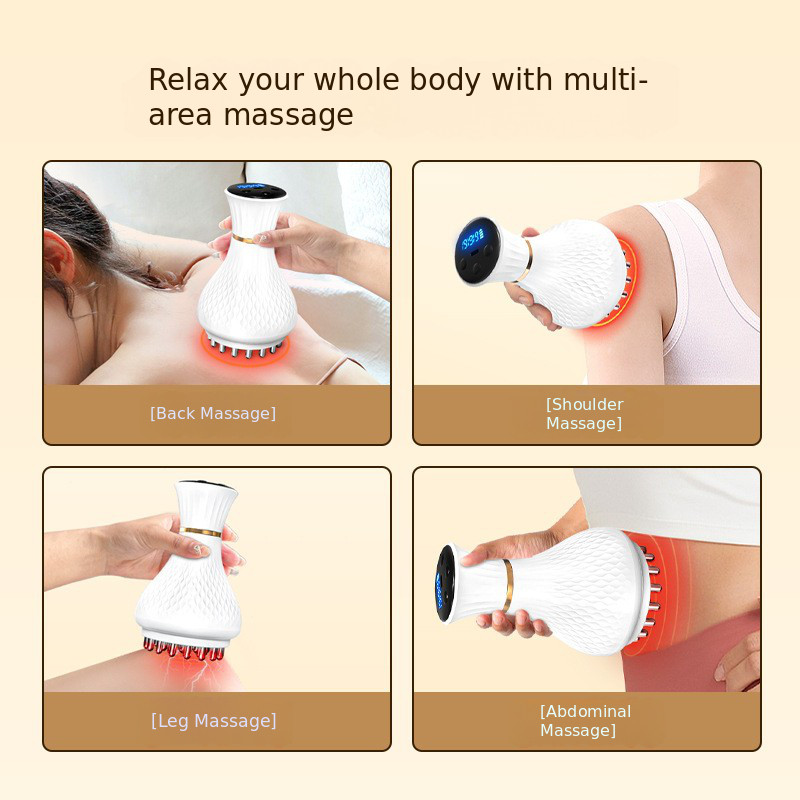 Relax your whole body with multi-area massage

[Back Massage]

[Shoulder Massage]

[Leg Massage]

[Abdominal Massage]